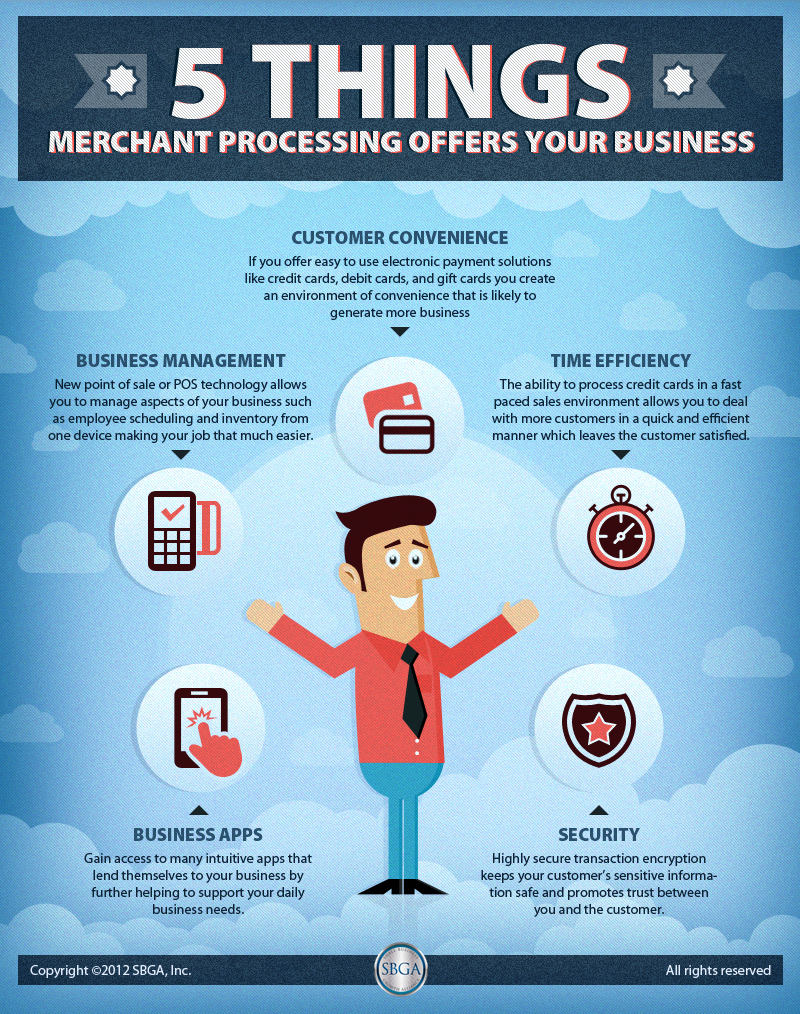 5 THINGS
MERCHANT PROCESSING OFFERS YOUR BUSINESS

CUSTOMER CONVENIENCE
If you offer easy to use electronic payment solutions like credit cards, debit cards, and gift cards you create an environment of convenience that is likely to generate more business

BUSINESS MANAGEMENT
New point of sale or POS technology allows you to manage aspects of your business such as employee scheduling and inventory from one device making your job that much easier.

TIME EFFICIENCY
The ability to process credit cards in a fast paced sales environment allows you to deal with more customers in a quick and efficient manner which leaves the customer satisfied.

BUSINESS APPS
Gain access to many intuitive apps that lend themselves to your business by further helping to support your daily business needs.

SECURITY
Highly secure transaction encryption keeps your customer's sensitive information safe and promotes trust between you and the customer.

Copyright ©2012 SBGA, Inc.
SBGA
All rights reserved