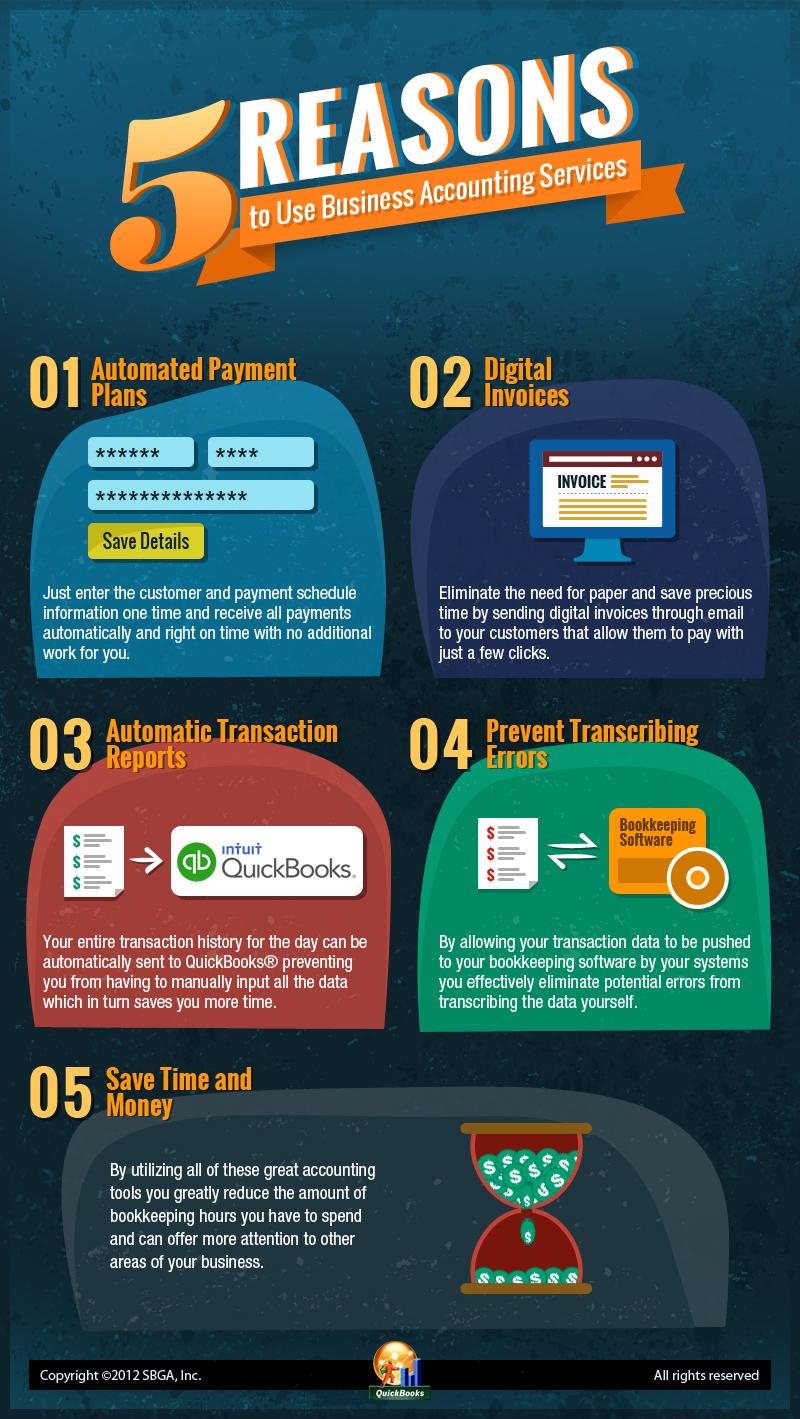 5 REASONS
to Use Business Accounting Services

01 Automated Payment Plans

******
****
**************
Save Details

Just enter the customer and payment schedule information one time and receive all payments automatically and right on time with no additional work for you.

02 Digital Invoices

INVOICE

Eliminate the need for paper and save precious time by sending digital invoices through email to your customers that allow them to pay with just a few clicks.

03 Automatic Transaction Reports

$
$
$
intuit QuickBooks.

Your entire transaction history for the day can be automatically sent to QuickBooks® preventing you from having to manually input all the data which in turn saves you more time.

04 Prevent Transcribing Errors

$
$
$
Bookkeeping Software

By allowing your transaction data to be pushed to your bookkeeping software by your systems you effectively eliminate potential errors from transcribing the data yourself.

05 Save Time and Money

By utilizing all of these great accounting tools you greatly reduce the amount of bookkeeping hours you have to spend and can offer more attention to other areas of your business.

Copyright ©2012 SBGA, Inc.
QuickBooks
All rights reserved