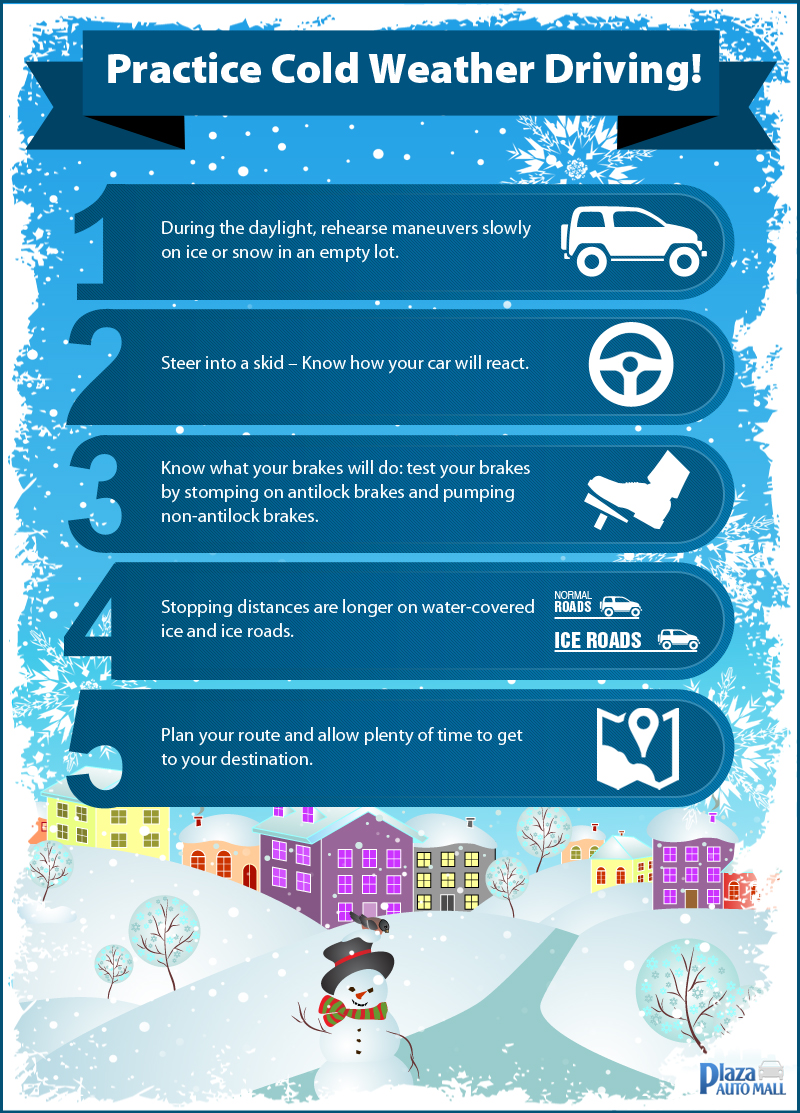 Practice Cold Weather Driving!

1 During the daylight, rehearse maneuvers slowly on ice or snow in an empty lot.

2 Steer into a skid – Know how your car will react.

3 Know what your brakes will do: test your brakes by stomping on antilock brakes and pumping non-antilock brakes.

4 Stopping distances are longer on water-covered ice and ice roads.

NORMAL ROADS

ICE ROADS

5 Plan your route and allow plenty of time to get to your destination.

Plaza AUTO MALL