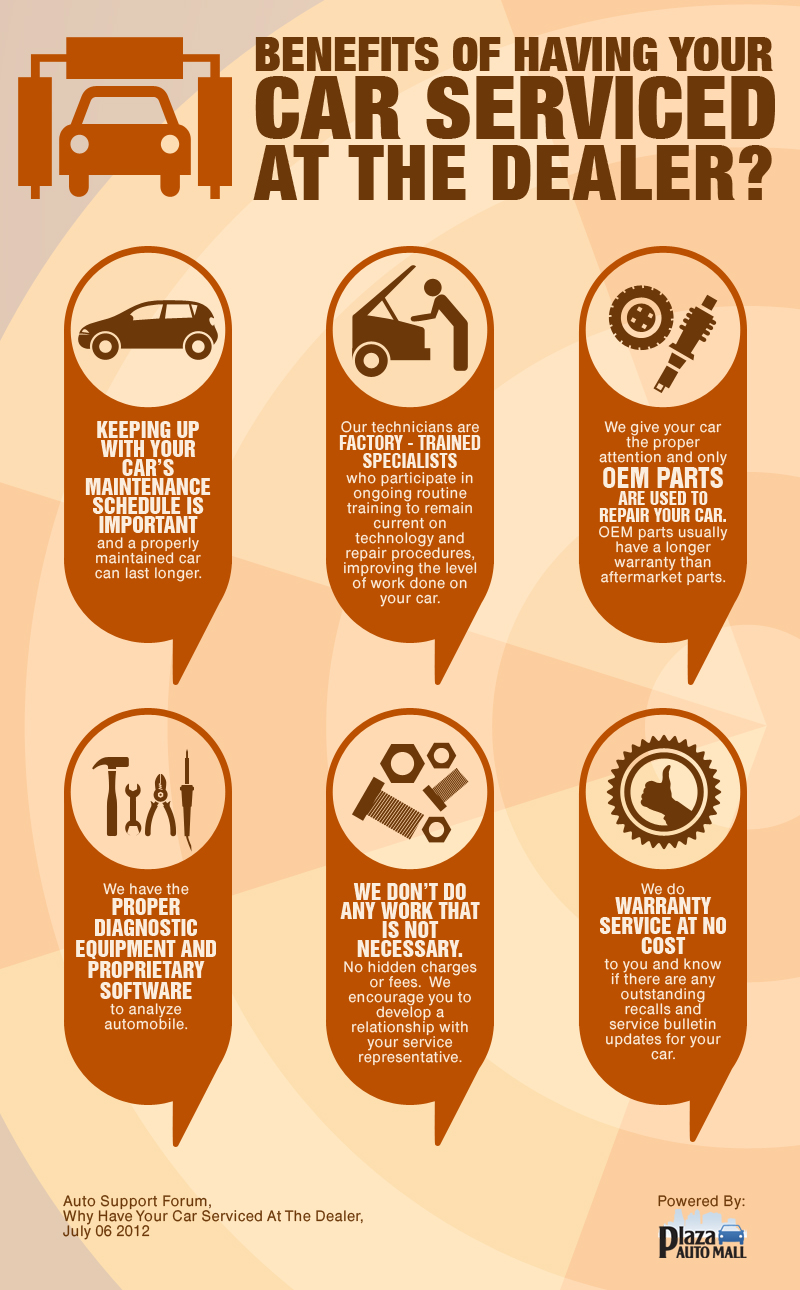 BENEFITS OF HAVING YOUR CAR SERVICED AT THE DEALER?

KEEPING UP WITH YOUR CAR'S MAINTENANCE SCHEDULE IS IMPORTANT and a properly maintained car can last longer.

Our technicians are FACTORY - TRAINED SPECIALISTS who participate in ongoing routine training to remain current on technology and repair procedures, improving the level of work done on your car.

We give your car the proper attention and only OEM PARTS ARE USED TO REPAIR YOUR CAR. OEM parts usually have a longer warranty than aftermarket parts.

We have the PROPER DIAGNOSTIC EQUIPMENT AND PROPRIETARY SOFTWARE to analyze automobile.

WE DON'T DO ANY WORK THAT IS NOT NECESSARY. No hidden charges or fees. We encourage you to develop a relationship with your service representative.

We do WARRANTY SERVICE AT NO COST to you and know if there are any outstanding recalls and service bulletin updates for your car.

Auto Support Forum, Why Have Your Car Serviced At The Dealer, July 06 2012

Powered By:
Plaza AUTO MALL