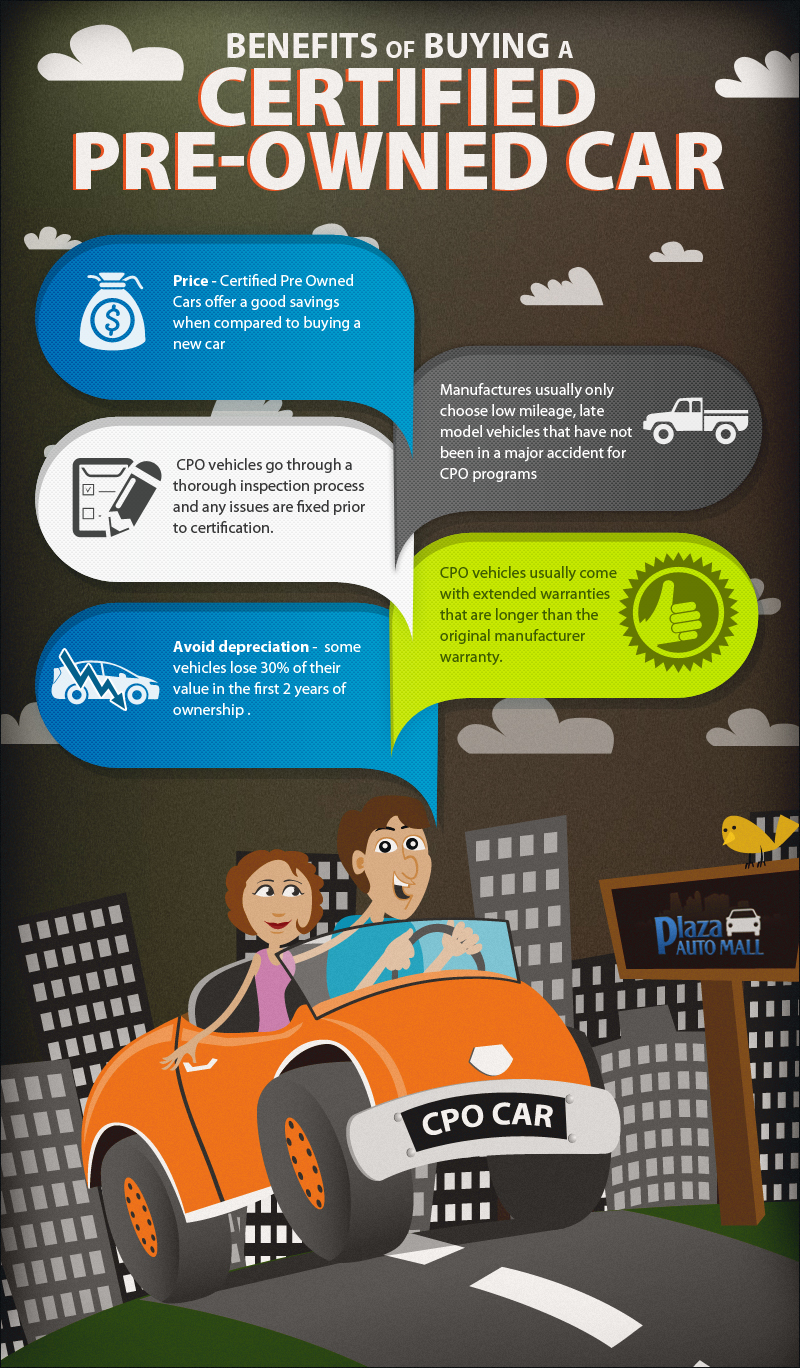 BENEFITS OF BUYING A
CERTIFIED
PRE-OWNED CAR

Price - Certified Pre Owned Cars offer a good savings when compared to buying a new car

Manufactures usually only choose low mileage, late model vehicles that have not been in a major accident for CPO programs

CPO vehicles go through a thorough inspection process and any issues are fixed prior to certification.

CPO vehicles usually come with extended warranties that are longer than the original manufacturer warranty.

Avoid depreciation - some vehicles lose 30% of their value in the first 2 years of ownership .

Plaza AUTO MALL

CPO CAR