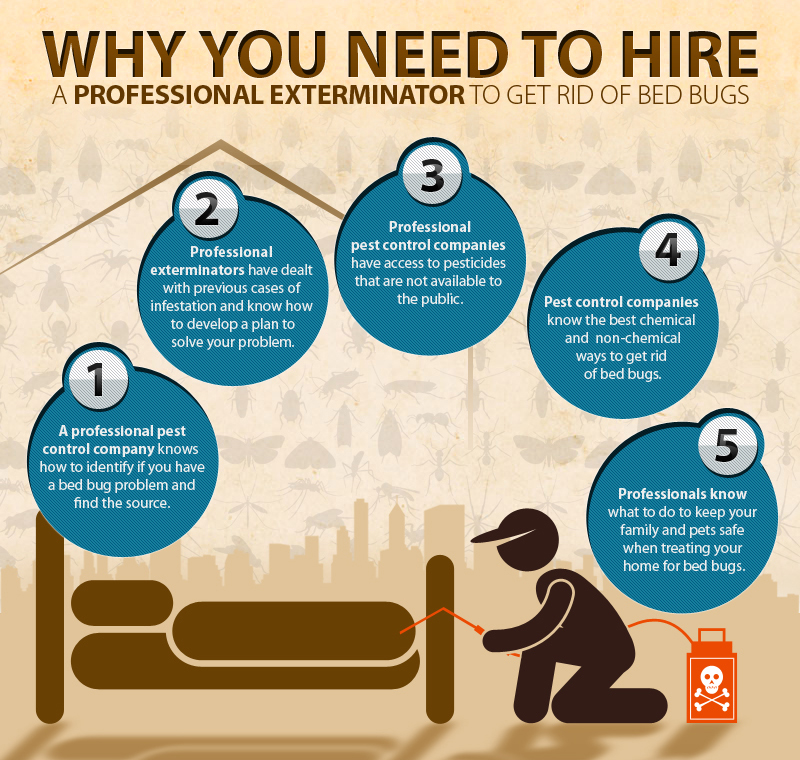 WHY YOU NEED TO HIRE
A PROFESSIONAL EXTERMINATOR TO GET RID OF BED BUGS

1
A professional pest control company knows how to identify if you have a bed bug problem and find the source.

2
Professional exterminators have dealt with previous cases of infestation and know how to develop a plan to solve your problem.

3
Professional pest control companies have access to pesticides that are not available to the public.

4
Pest control companies know the best chemical and non-chemical ways to get rid of bed bugs.

5
Professionals know what to do to keep your family and pets safe when treating your home for bed bugs.